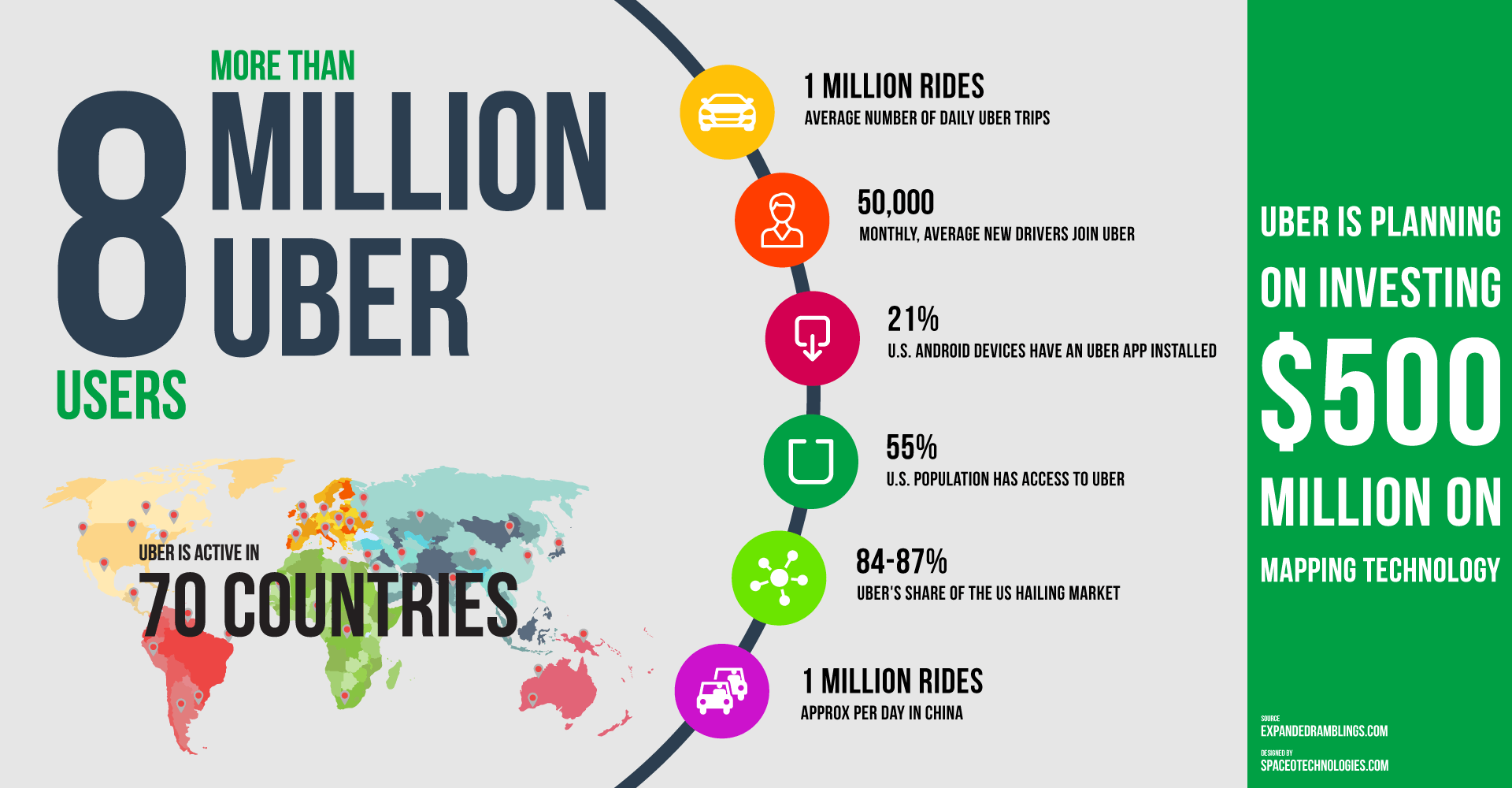 MORE THAN
8 MILLION
UBER
USERS

UBER IS ACTIVE IN
70 COUNTRIES

1 MILLION RIDES
AVERAGE NUMBER OF DAILY UBER TRIPS

50,000
MONTHLY, AVERAGE NEW DRIVERS JOIN UBER

21%
U.S. ANDROID DEVICES HAVE AN UBER APP INSTALLED

55%
U.S. POPULATION HAS ACCESS TO UBER

84-87%
UBER'S SHARE OF THE US HAILING MARKET

1 MILLION RIDES
APPROX PER DAY IN CHINA

UBER IS PLANNING ON INVESTING $500 MILLION ON MAPPING TECHNOLOGY

SOURCE
EXPANDEDRAMBLINGS.COM
DESIGNED BY
SPACEOTECHNOLOGIES.COM